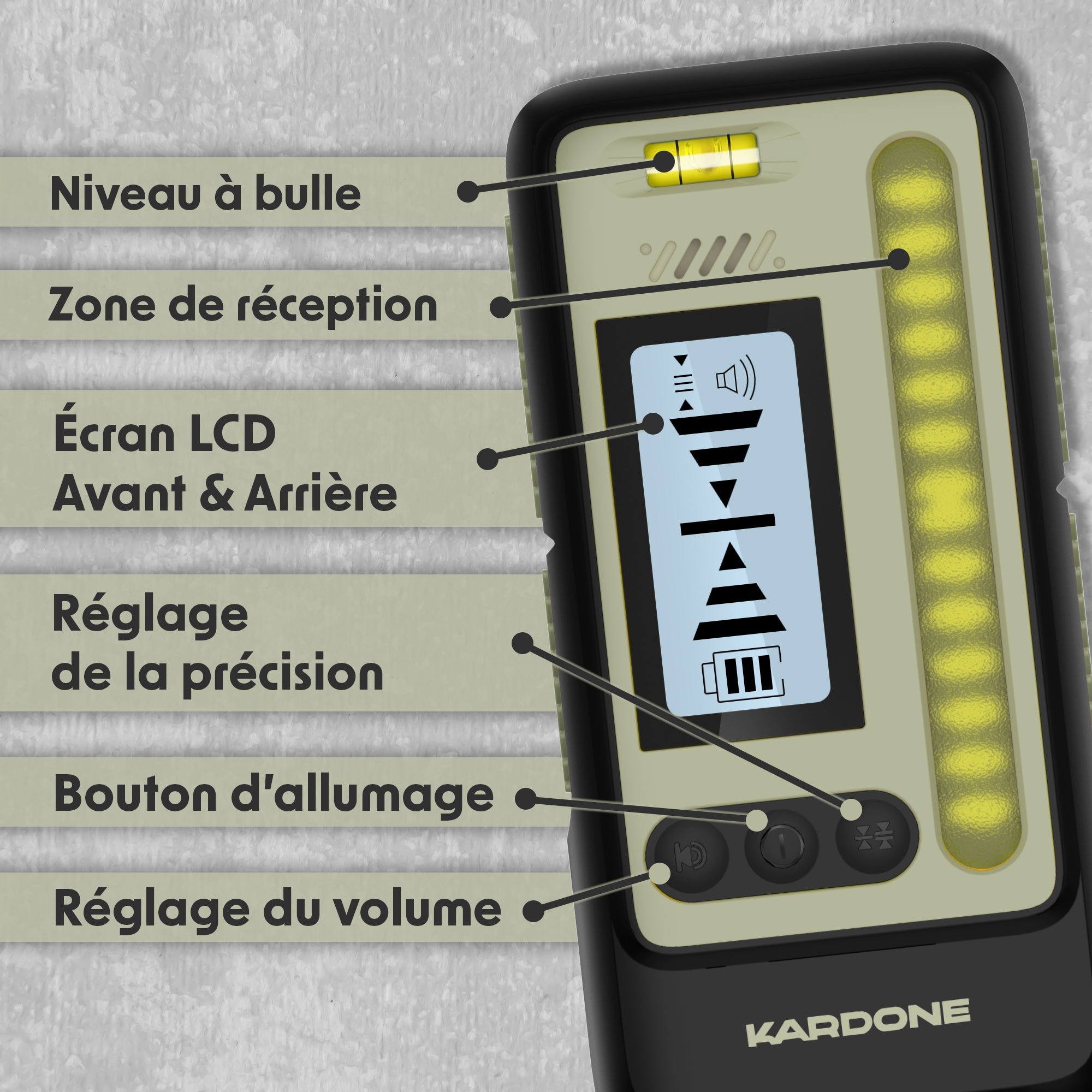 Niveau à bulle

Zone de réception

Écran LCD
Avant & Arrière

Réglage
de la précision

Bouton d'allumage

Réglage du volume

KARDONE